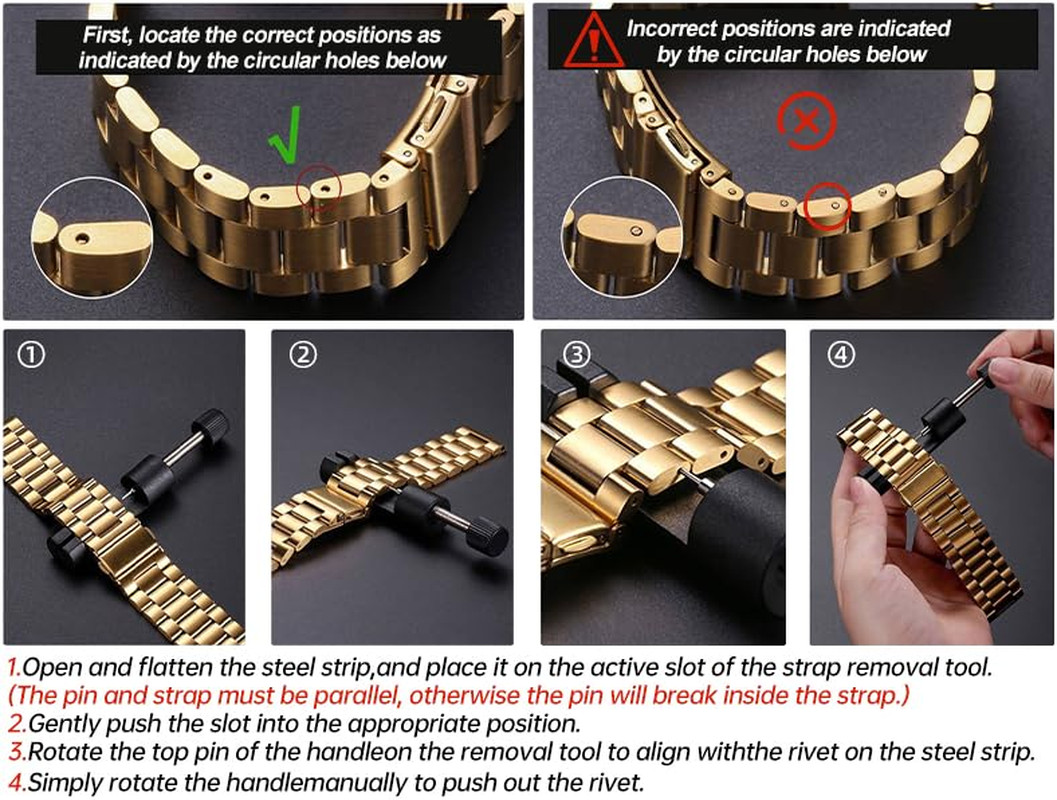 First, locate the correct positions as indicated by the circular holes below

Incorrect positions are indicated by the circular holes below

①

②

③

④

1.Open and flatten the steel strip,and place it on the active slot of the strap removal tool.
(The pin and strap must be parallel, otherwise the pin will break inside the strap.)
2.Gently push the slot into the appropriate position.
3.Rotate the top pin of the handleon the removal tool to align withthe rivet on the steel strip.
4.Simply rotate the handlemanually to push out the rivet.